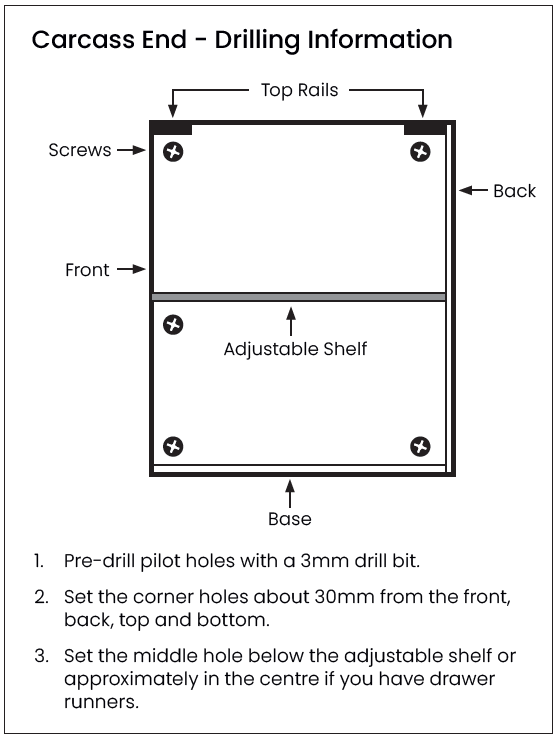 Carcass End - Drilling Information

Top Rails

Screws

Back

Front

Adjustable Shelf

Base

1. Pre-drill pilot holes with a 3mm drill bit.

2. Set the corner holes about 30mm from the front, back, top and bottom.

3. Set the middle hole below the adjustable shelf or approximately in the centre if you have drawer runners.